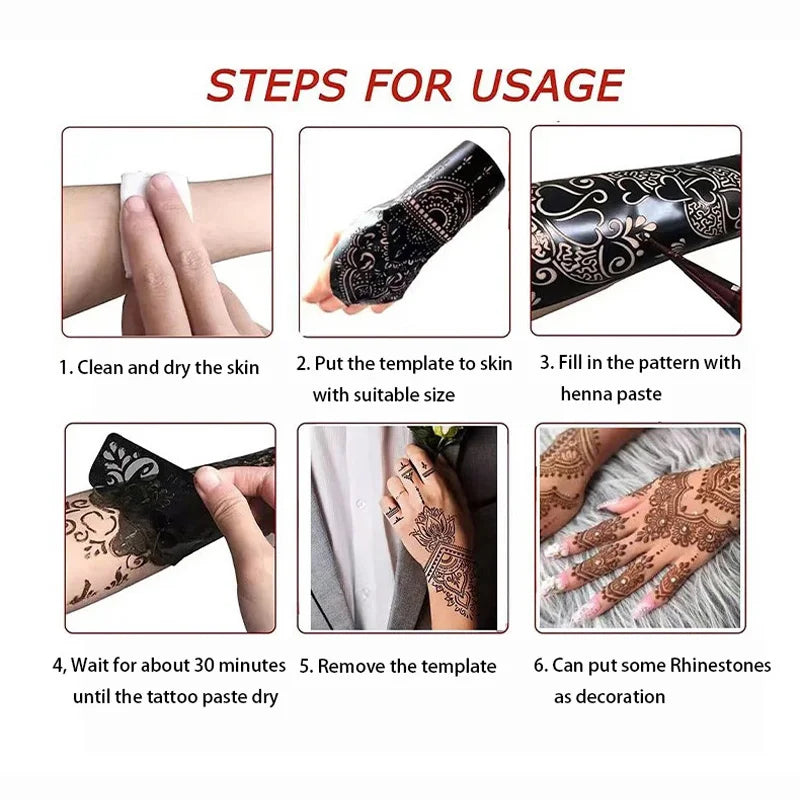 STEPS FOR USAGE

1. Clean and dry the skin

2. Put the template to skin with suitable size

3. Fill in the pattern with henna paste

4, Wait for about 30 minutes until the tattoo paste dry

5. Remove the template

6. Can put some Rhinestones as decoration