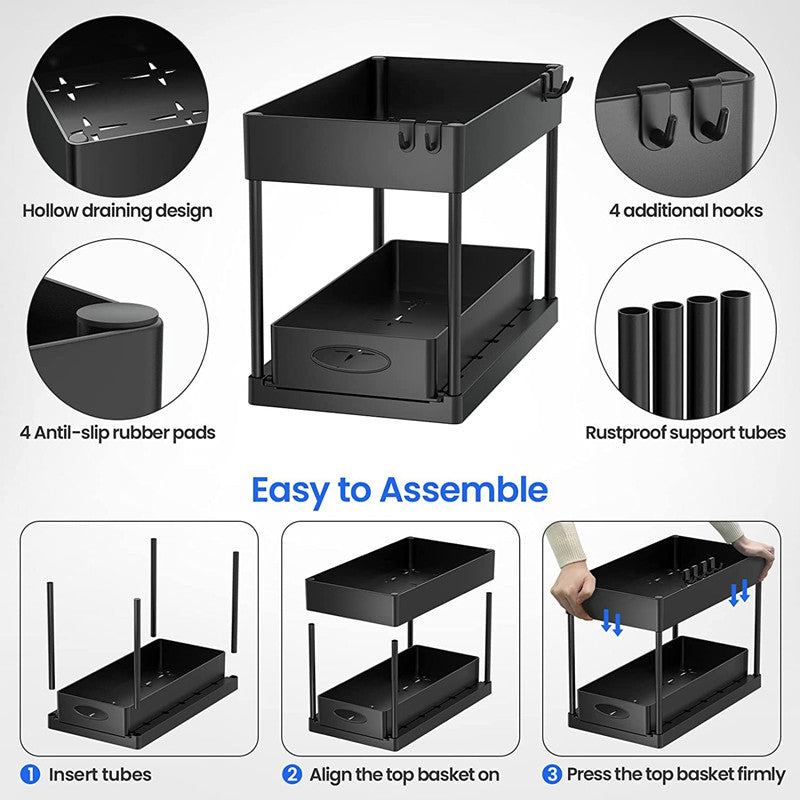 Hollow draining design

4 additional hooks

4 Antil-slip rubber pads

Rustproof support tubes

Easy to Assemble

1 Insert tubes

2 Align the top basket on

3 Press the top basket firmly