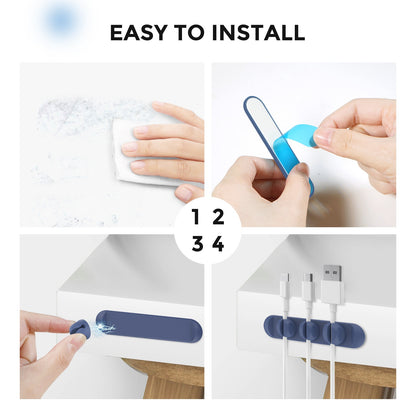 EASY TO INSTALL

1 2
3 4