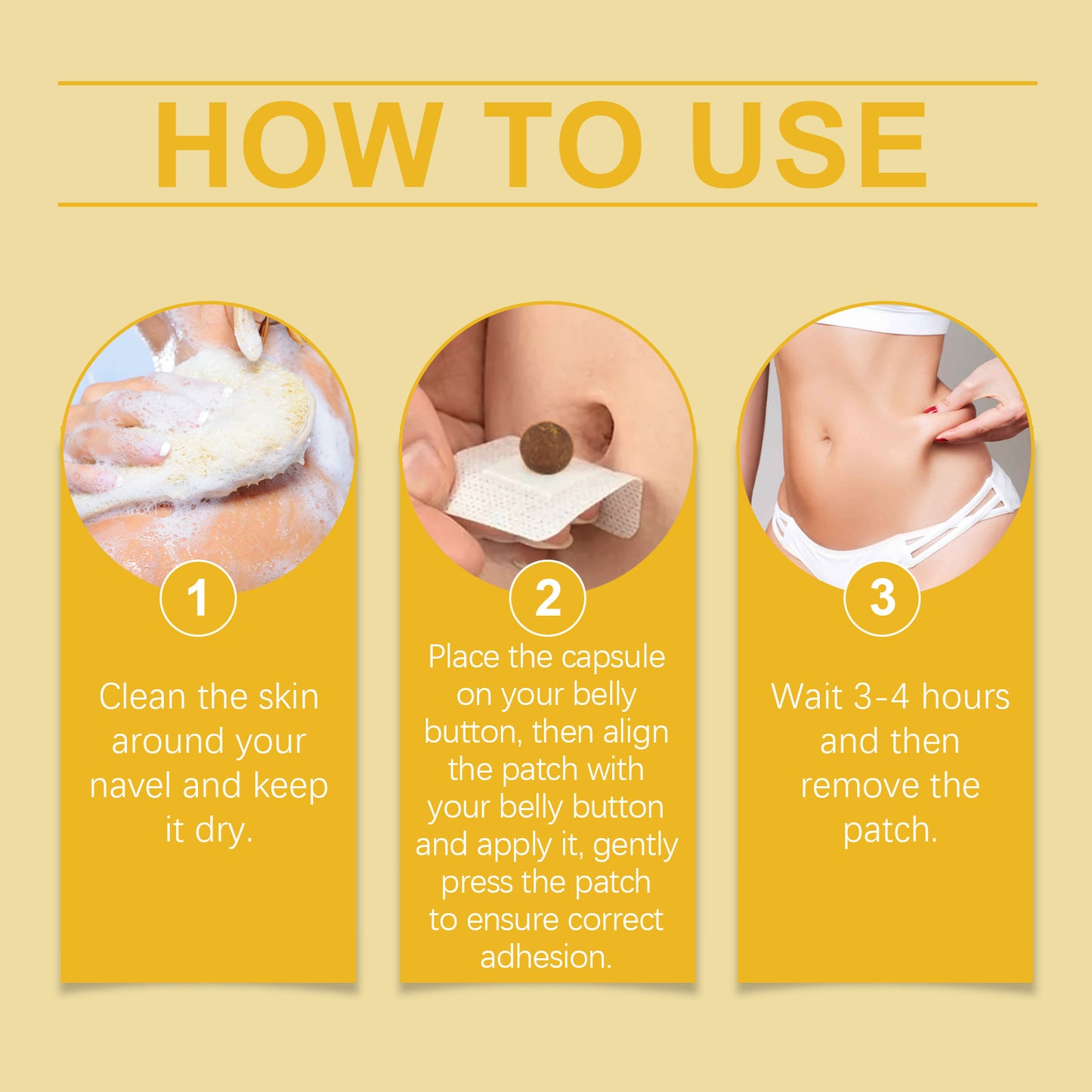 HOW TO USE

1

Clean the skin around your navel and keep it dry.

2

Place the capsule on your belly button, then align the patch with your belly button and apply it, gently press the patch to ensure correct adhesion.

3

Wait 3-4 hours and then remove the patch.