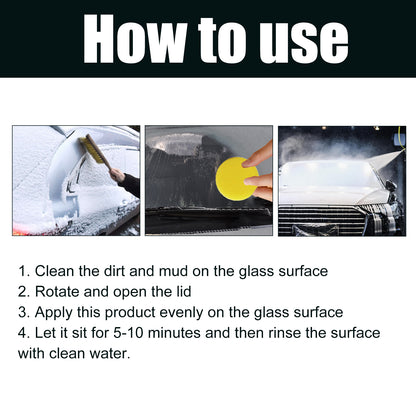 How to use

1. Clean the dirt and mud on the glass surface
2. Rotate and open the lid
3. Apply this product evenly on the glass surface
4. Let it sit for 5-10 minutes and then rinse the surface with clean water.