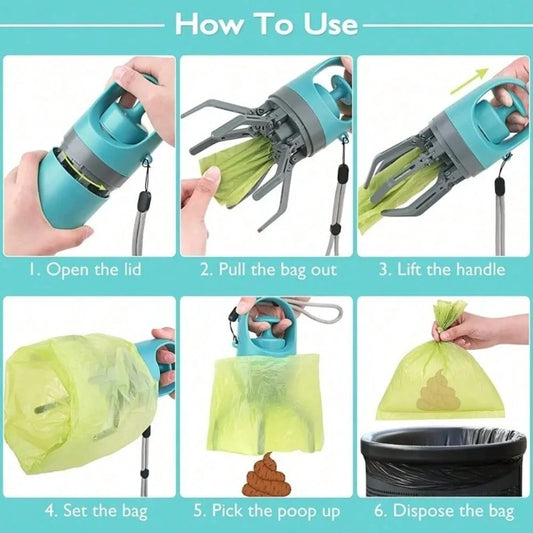 How To Use

1. Open the lid

2. Pull the bag out

3. Lift the handle

4. Set the bag

5. Pick the poop up

6. Dispose the bag