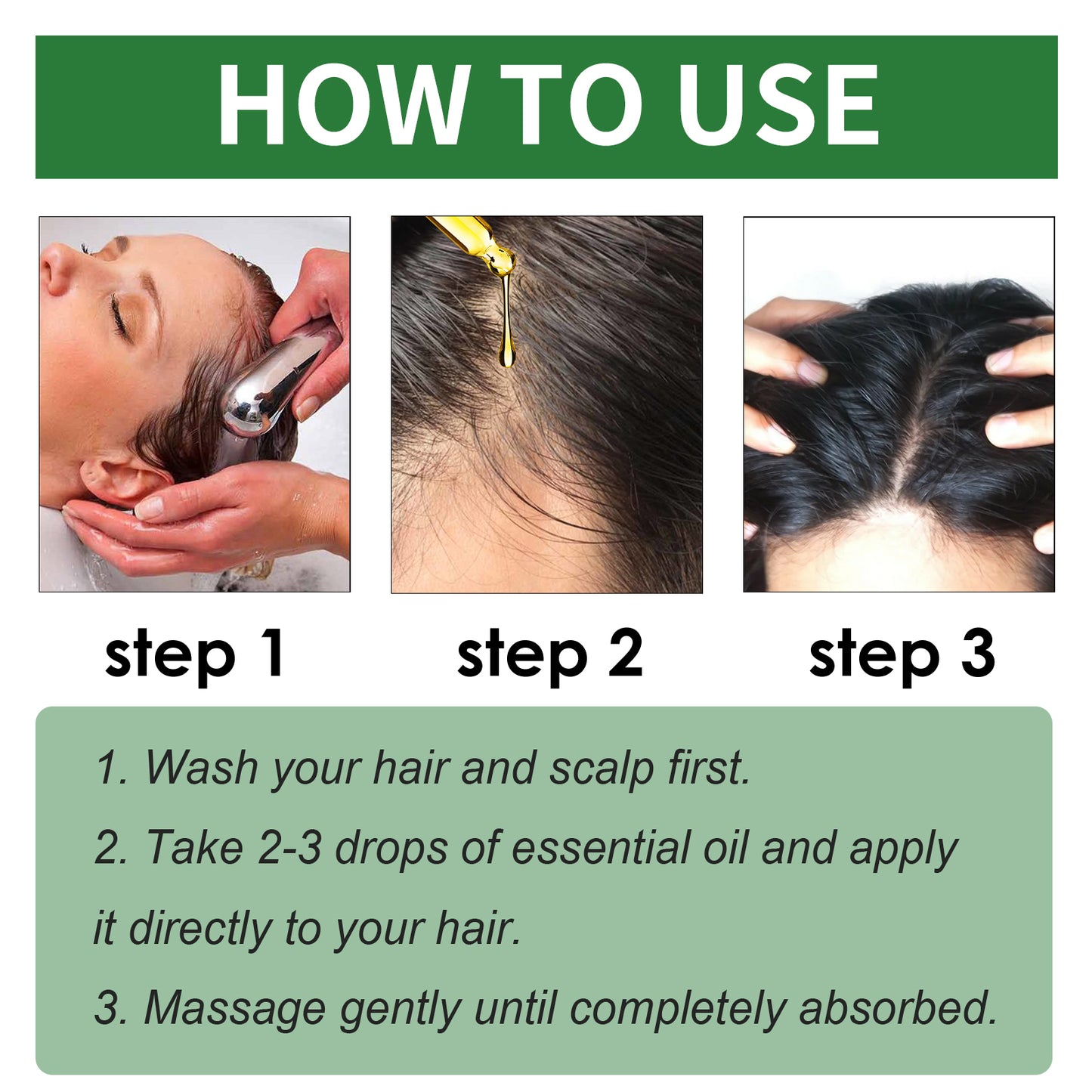 HOW TO USE

step 1

step 2

step 3

1. Wash your hair and scalp first.

2. Take 2-3 drops of essential oil and apply it directly to your hair.

3. Massage gently until completely absorbed.