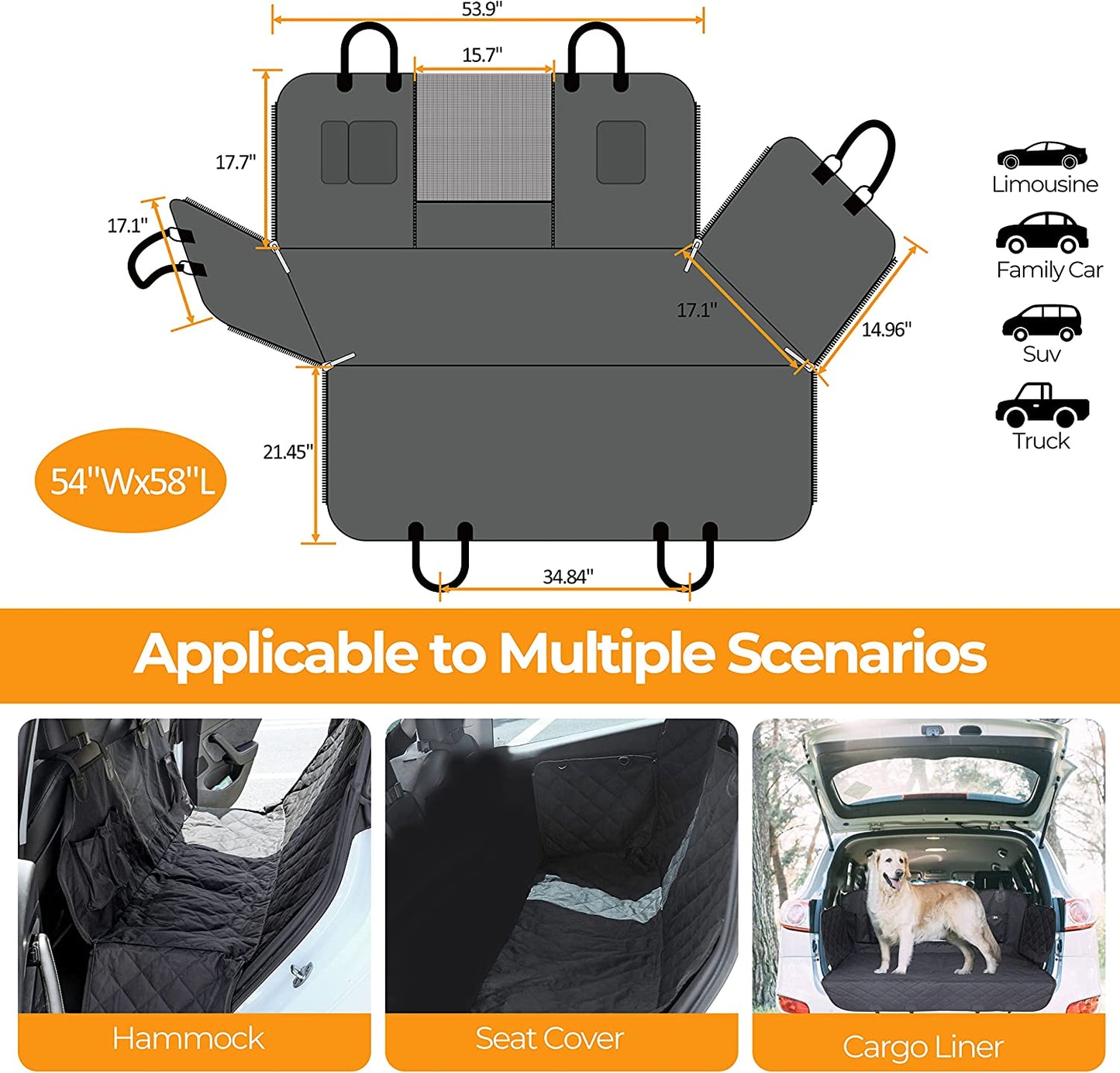 53.9"

15.7"

17.7"

17.1"

17.1"

14.96"

21.45"

54"Wx58"L

34.84"

Limousine

Family Car

Suv

Truck

Applicable to Multiple Scenarios

Hammock

Seat Cover

Cargo Liner